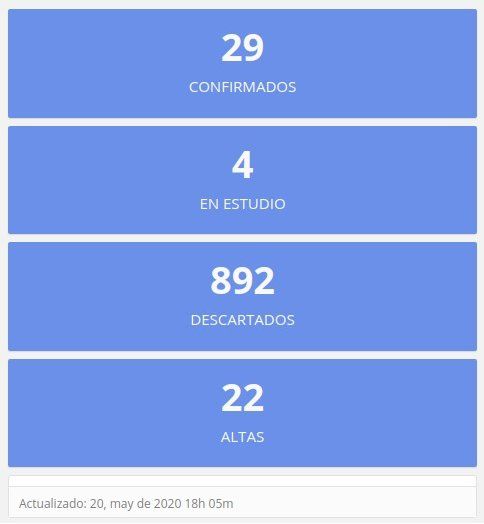 29
CONFIRMADOS

4
EN ESTUDIO

892
DESCARTADOS

22
ALTAS

Actualizado: 20, may de 2020 18h 05m